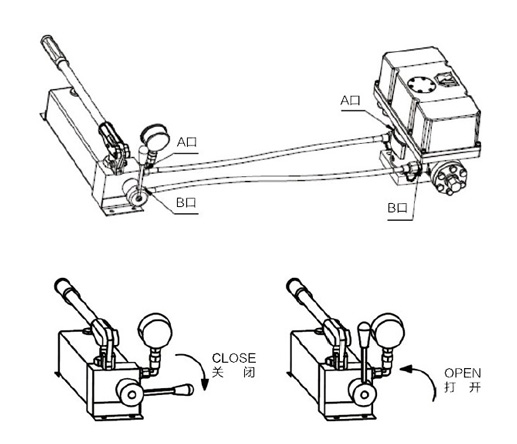 A口

A口

B口

B口

CLOSE
关 闭

OPEN
打 开